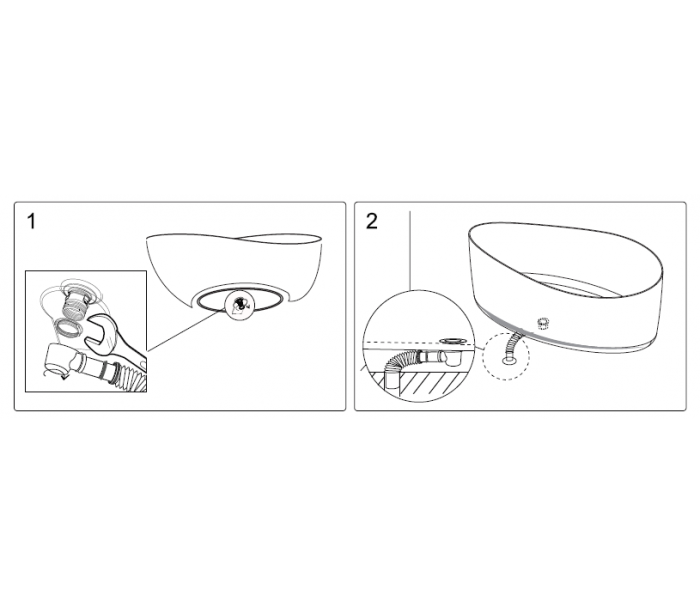 1

2