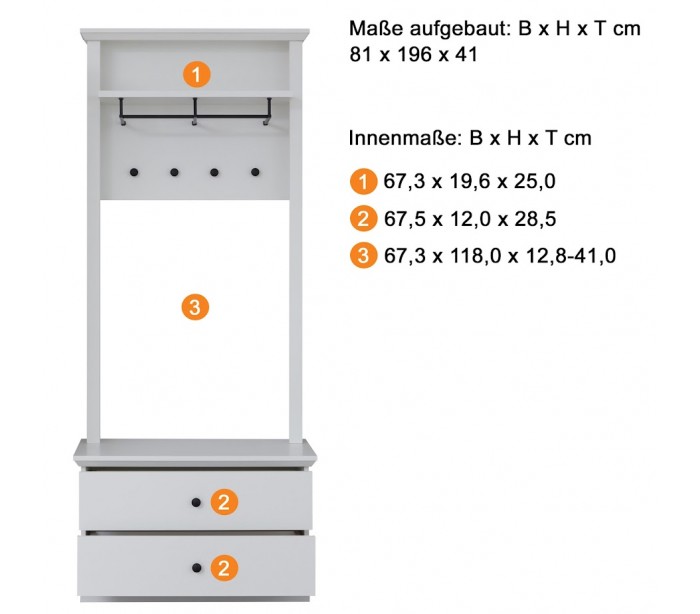 1

3

2

2

Maße aufgebaut: B x H x T cm
81 x 196 x 41

Innenmaße: B x H x T cm

1 67,3 x 19,6 x 25,0

2 67,5 x 12,0 x 28,5

3 67,3 x 118,0 x 12,8-41,0