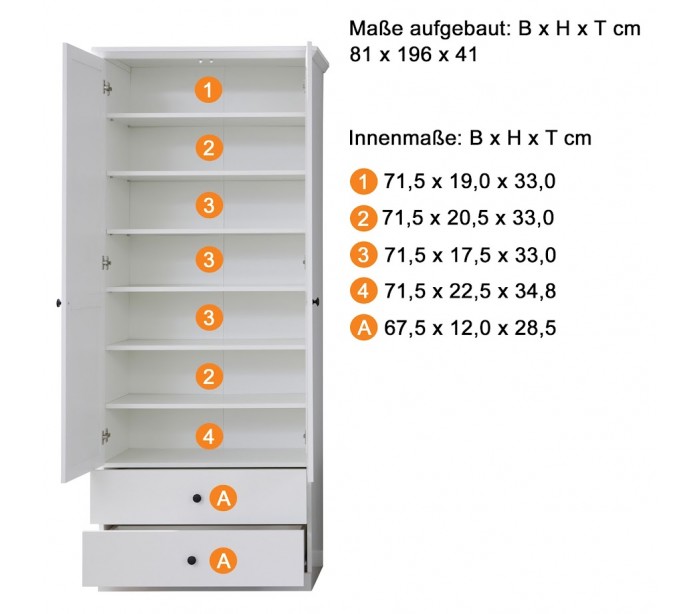 1
2
3
3
3
2
4
A
A

Maße aufgebaut: B x H x T cm
81 x 196 x 41

Innenmaße: B x H x T cm

1 71,5 x 19,0 x 33,0
2 71,5 x 20,5 x 33,0
3 71,5 x 17,5 x 33,0
4 71,5 x 22,5 x 34,8
A 67,5 x 12,0 x 28,5