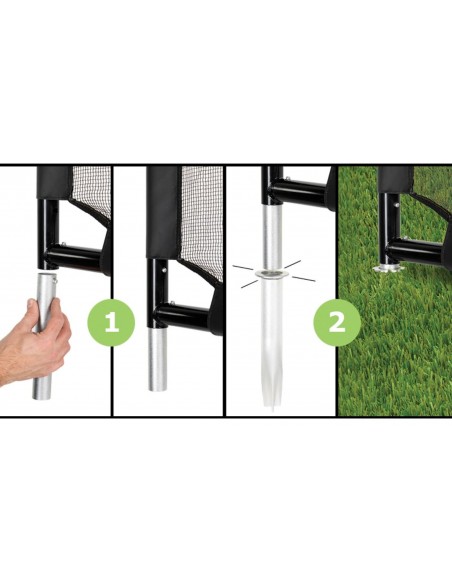 1

2