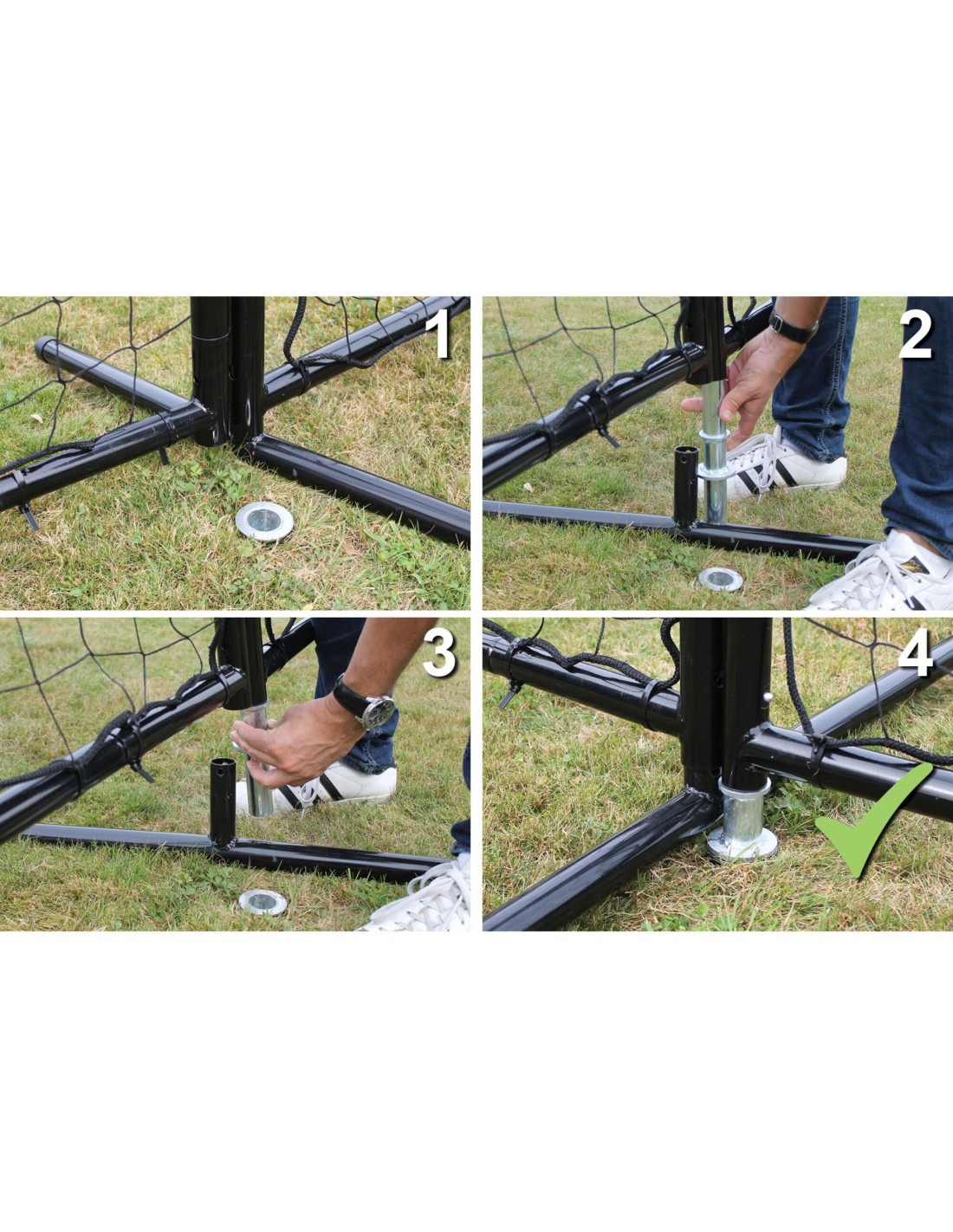 1

2

3

4