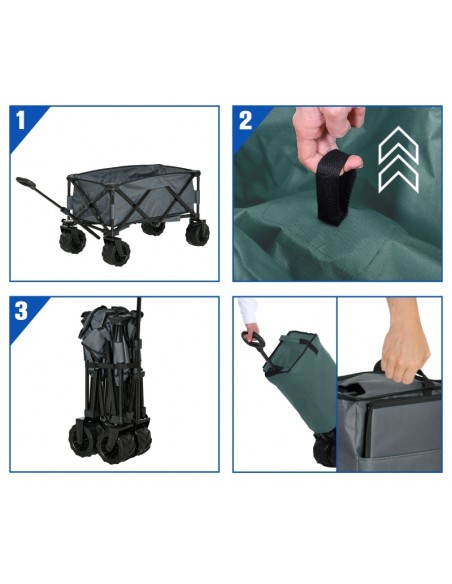 1

2

3