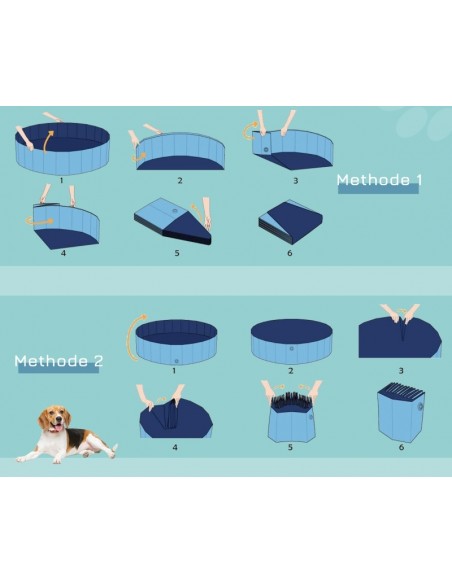 1
2
3
Methode 1
4
5
6

Methode 2
1
2
3
4
5
6