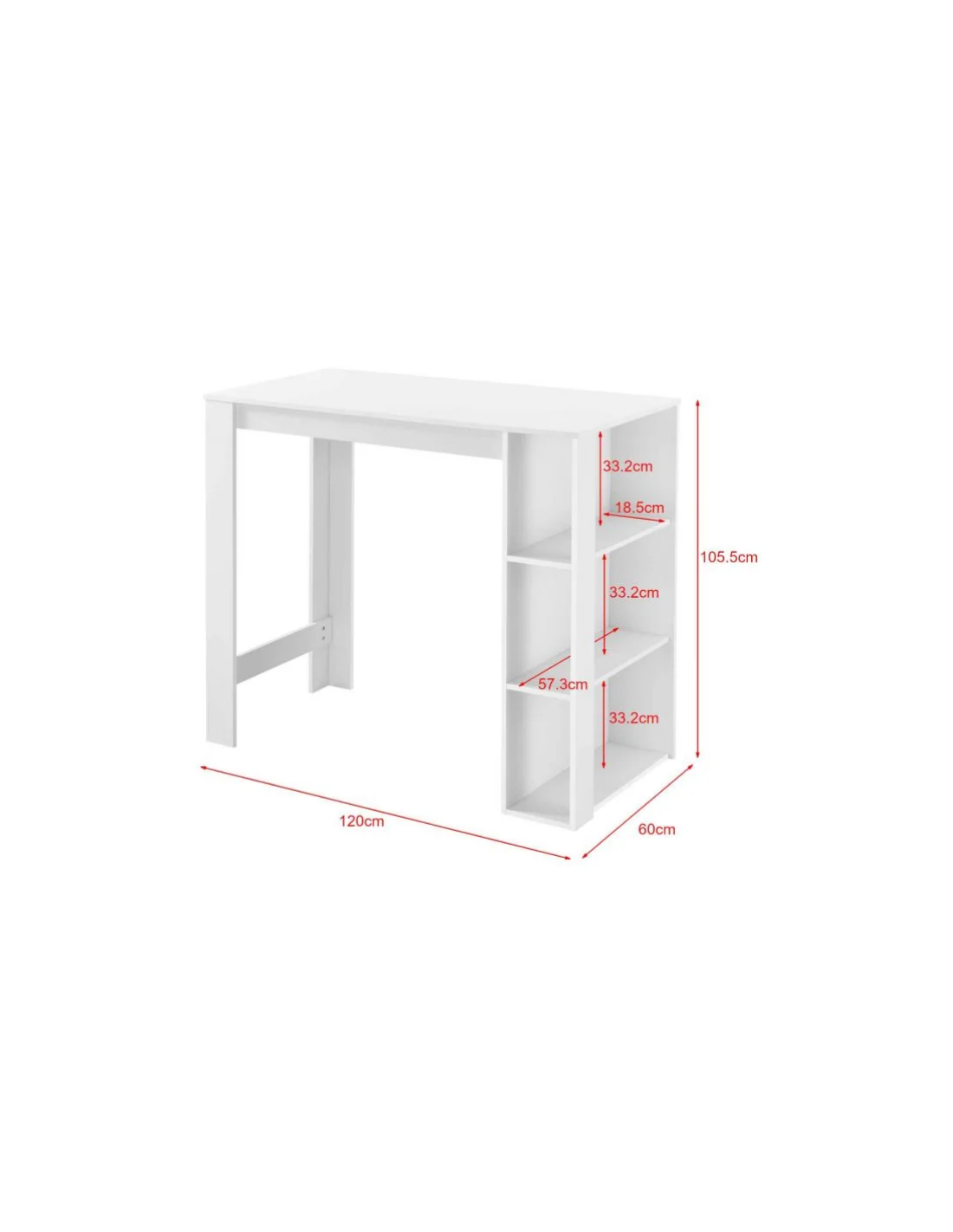 33.2cm
18.5cm
105.5cm
33.2cm
57.3cm
33.2cm
120cm
60cm