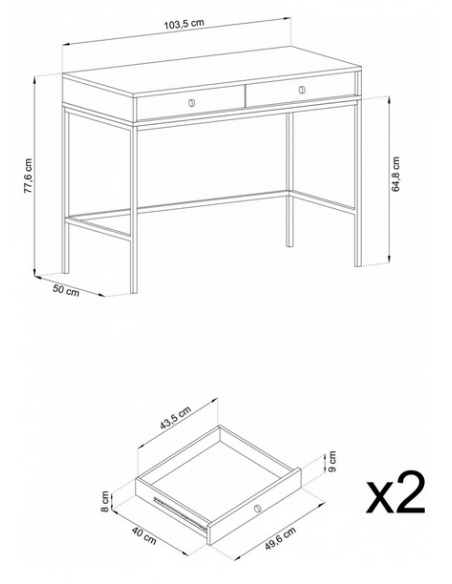 103,5 cm
77,6 cm
64,8 cm
50 cm
43,5 cm
9 cm
8 cm
40 cm
49,6 cm
x2