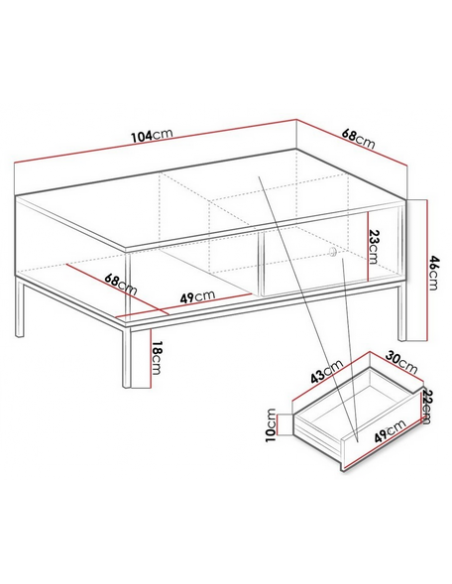 104cm
68cm
23cm
46cm
68cm
49cm
18cm
43cm
30cm
22cm
10cm
49cm