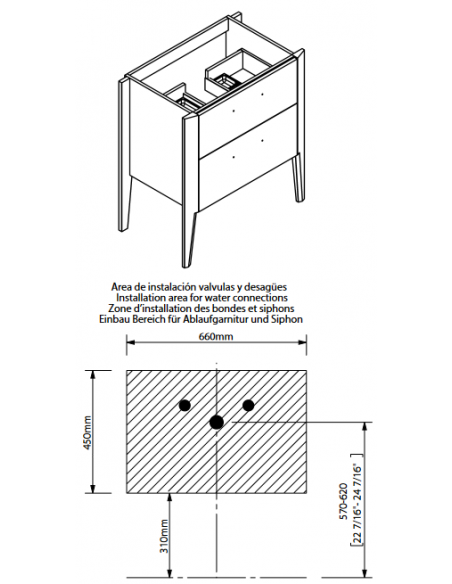 Area de instalación valvulas y desagües
Installation area for water connections
Zone d'installation des bondes et siphons
Einbau Bereich für Ablaufgarnitur und Siphon

660mm

450mm

310mm

570-620
[22 7/16"- 24 7/16"]