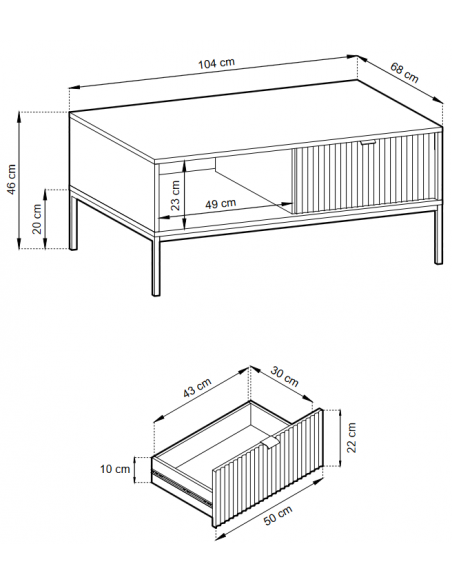 104 cm
68 cm
46 cm
20 cm
23 cm
49 cm

43 cm
30 cm
22 cm
10 cm
50 cm