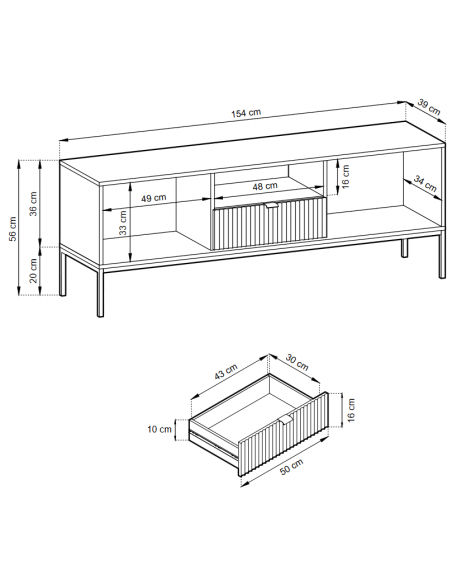 154 cm
39 cm
56 cm
36 cm
20 cm
49 cm
33 cm
48 cm
16 cm
34 cm
43 cm
30 cm
10 cm
16 cm
50 cm