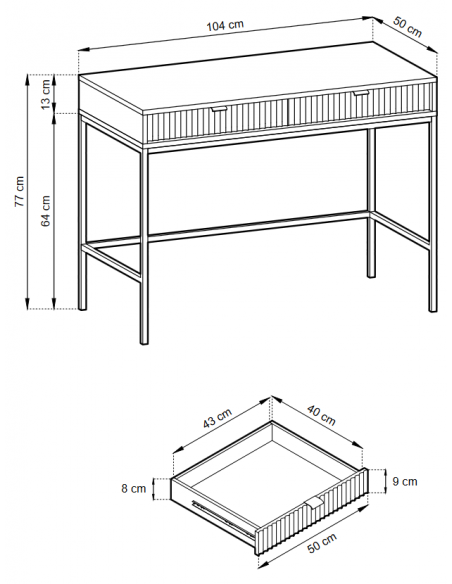 104 cm
50 cm
13 cm
77 cm
64 cm

43 cm
40 cm
8 cm
9 cm
50 cm